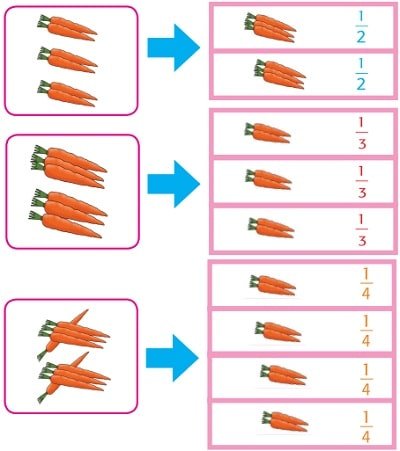 $\frac{1}{2}$

$\frac{1}{2}$

$\frac{1}{3}$

$\frac{1}{3}$

$\frac{1}{3}$

$\frac{1}{4}$

$\frac{1}{4}$

$\frac{1}{4}$

$\frac{1}{4}$