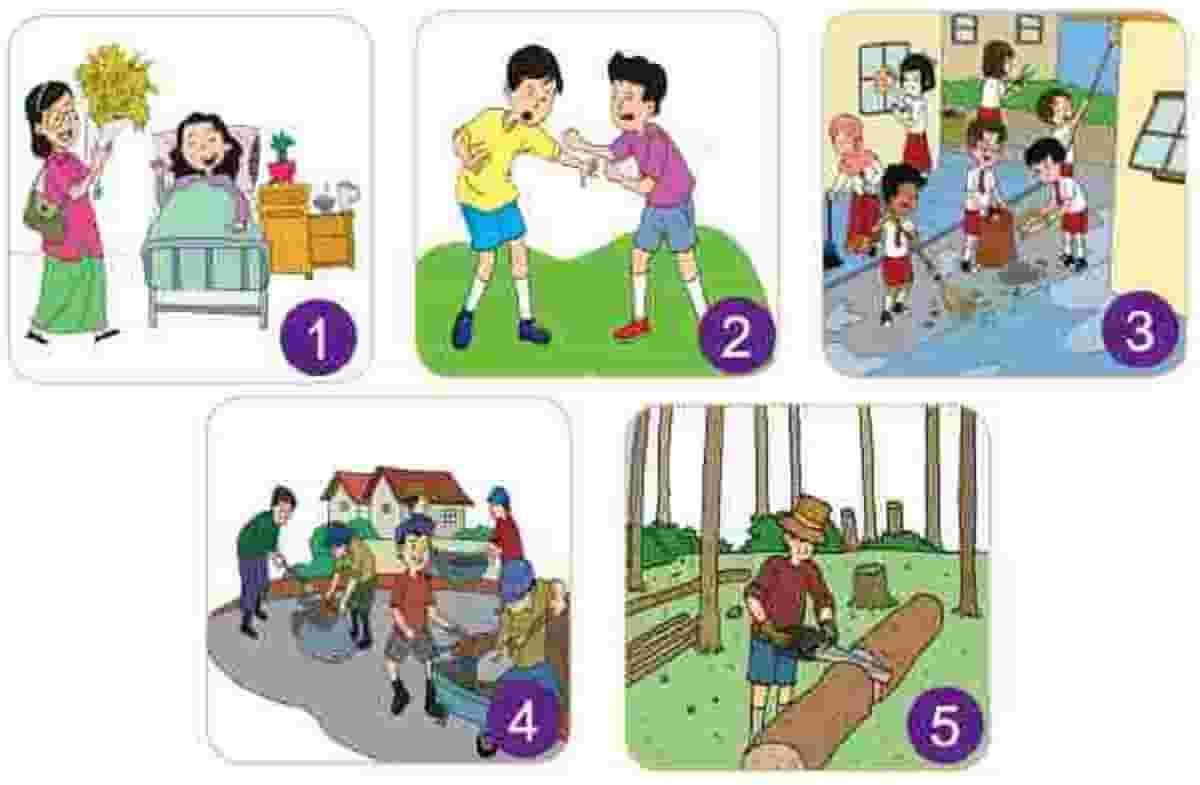 1

2

3

4

5